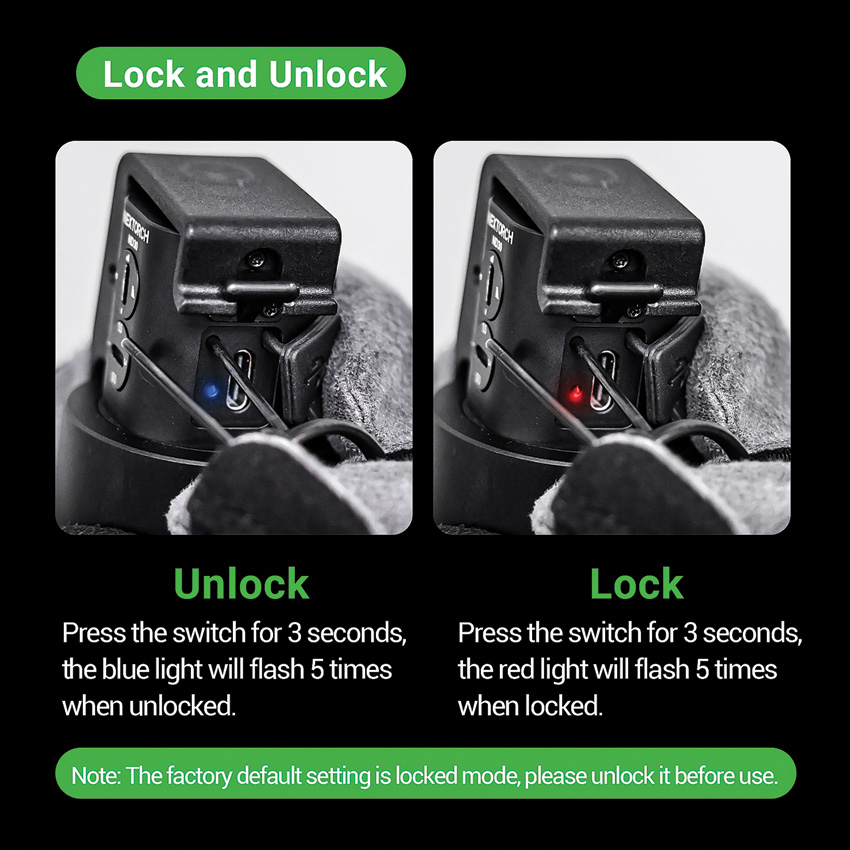 Lock and Unlock

NEXTORCH

NEXTORCH

Unlock

Press the switch for 3 seconds, the blue light will flash 5 times when unlocked.

Lock

Press the switch for 3 seconds, the red light will flash 5 times when locked.

Note: The factory default setting is locked mode, please unlock it before use.